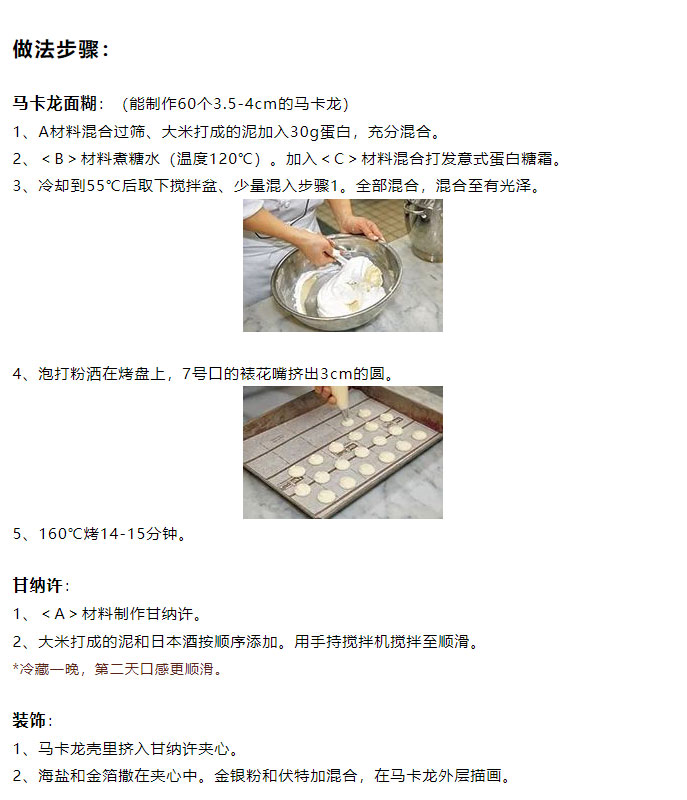 做法步骤：

马卡龙面糊：（能制作60个3.5-4cm的马卡龙）
1、A材料混合过筛、大米打成的泥加入30g蛋白，充分混合。
2、＜B＞材料煮糖水（温度120℃）。加入＜C＞材料混合打发意式蛋白糖霜。
3、冷却到55℃后取下搅拌盆、少量混入步骤1。全部混合，混合至有光泽。

4、泡打粉洒在烤盘上，7号口的裱花嘴挤出3cm的圆。

5、160℃烤14-15分钟。

甘纳许：
1、＜A＞材料制作甘纳许。
2、大米打成的泥和日本酒按顺序添加。用手持搅拌机搅拌至顺滑。
*冷藏一晚，第二天口感更顺滑。

装饰：
1、马卡龙壳里挤入甘纳许夹心。
2、海盐和金箔撒在夹心中。金银粉和伏特加混合，在马卡龙外层描画。